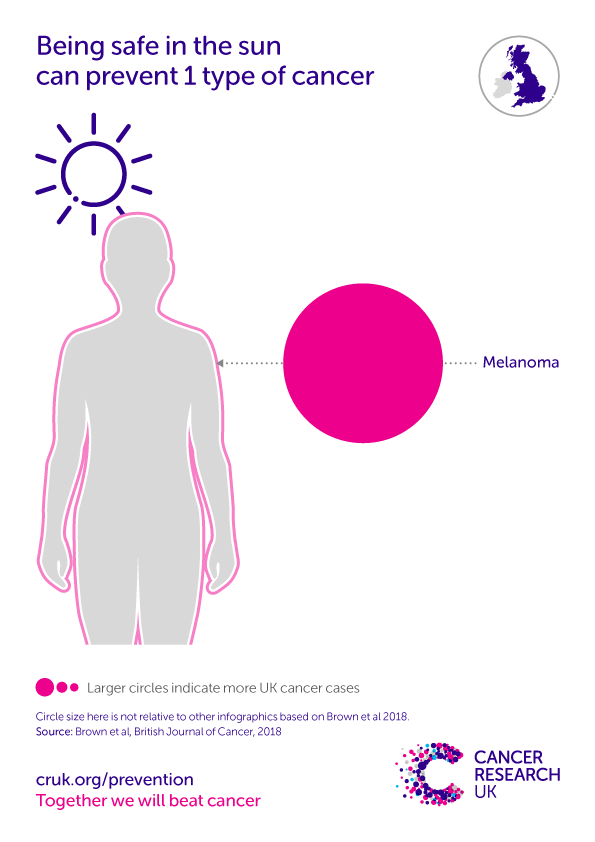 Being safe in the sun can prevent 1 type of cancer

Melanoma

Larger circles indicate more UK cancer cases

Circle size here is not relative to other infographics based on Brown et al 2018.
Source: Brown et al, British Journal of Cancer, 2018

cruk.org/prevention
Together we will beat cancer

CANCER RESEARCH UK