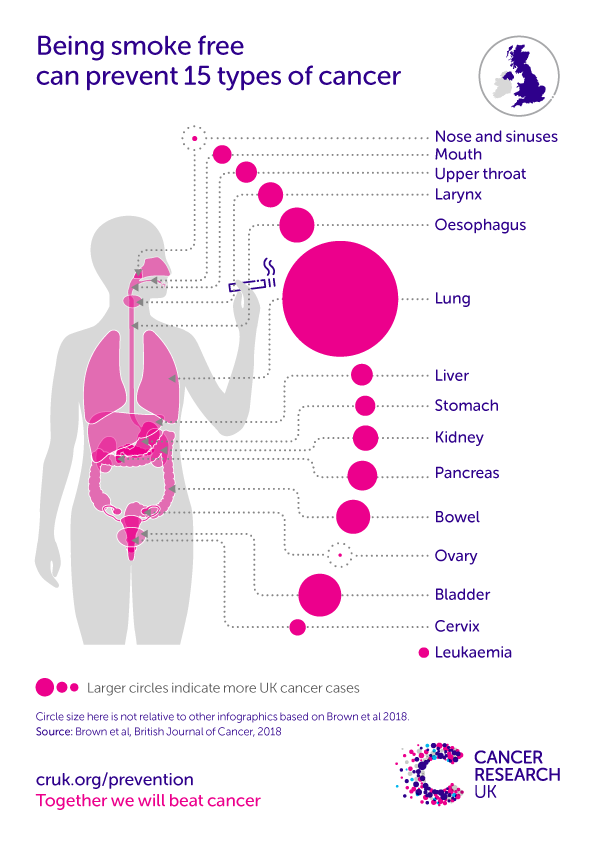 Being smoke free can prevent 15 types of cancer

Nose and sinuses
Mouth
Upper throat
Larynx
Oesophagus
Lung
Liver
Stomach
Kidney
Pancreas
Bowel
Ovary
Bladder
Cervix
Leukaemia

Larger circles indicate more UK cancer cases

Circle size here is not relative to other infographics based on Brown et al 2018.
Source: Brown et al, British Journal of Cancer, 2018

cruk.org/prevention
Together we will beat cancer

CANCER RESEARCH UK