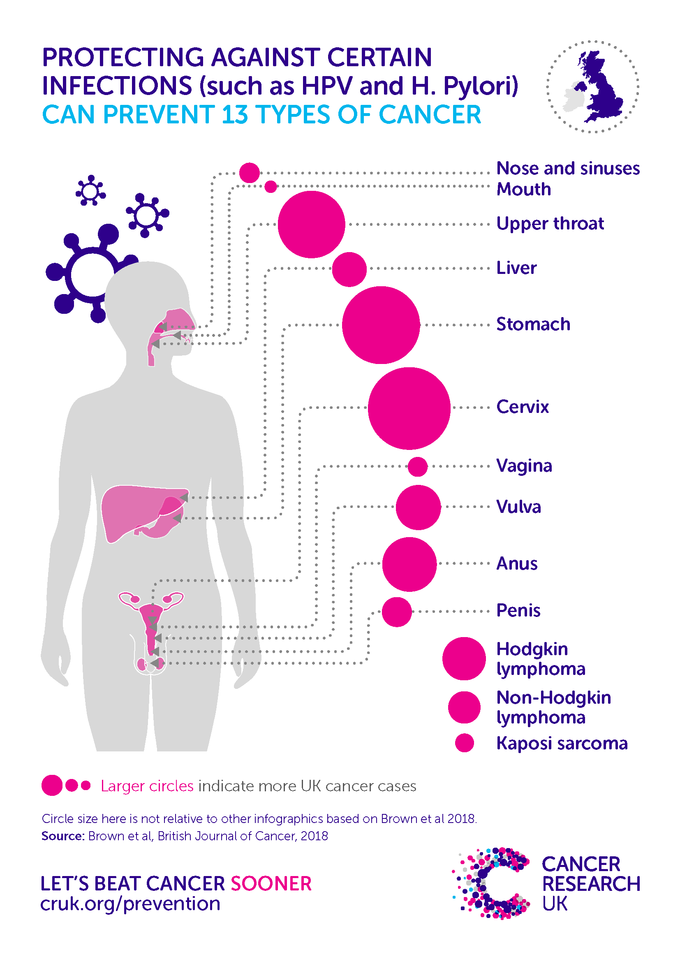 PROTECTING AGAINST CERTAIN INFECTIONS (such as HPV and H. Pylori)
CAN PREVENT 13 TYPES OF CANCER

Nose and sinuses
Mouth
Upper throat
Liver
Stomach
Cervix
Vagina
Vulva
Anus
Penis
Hodgkin lymphoma
Non-Hodgkin lymphoma
Kaposi sarcoma

Larger circles indicate more UK cancer cases

Circle size here is not relative to other infographics based on Brown et al 2018.
Source: Brown et al, British Journal of Cancer, 2018

LET'S BEAT CANCER SOONER
cruk.org/prevention

CANCER RESEARCH UK