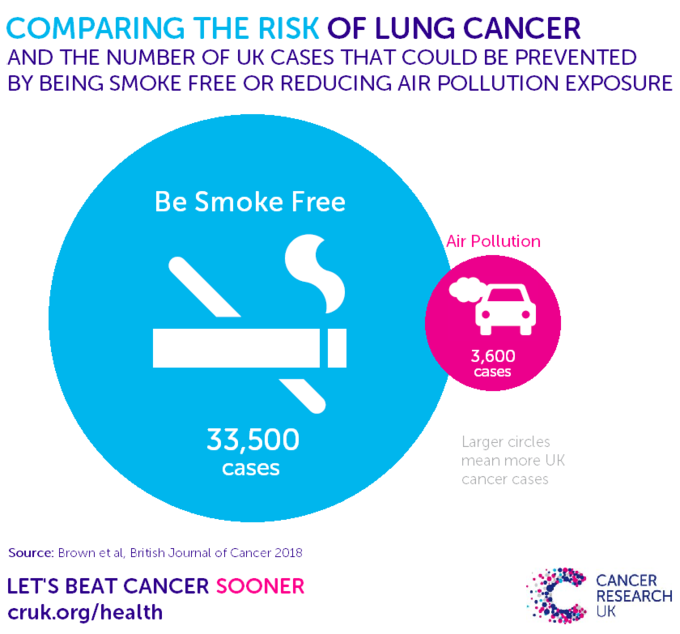 COMPARING THE RISK OF LUNG CANCER
AND THE NUMBER OF UK CASES THAT COULD BE PREVENTED BY BEING SMOKE FREE OR REDUCING AIR POLLUTION EXPOSURE

Be Smoke Free

33,500 cases

Air Pollution

3,600 cases

Larger circles mean more UK cancer cases

Source: Brown et al, British Journal of Cancer 2018

LET'S BEAT CANCER SOONER
cruk.org/health

CANCER RESEARCH UK