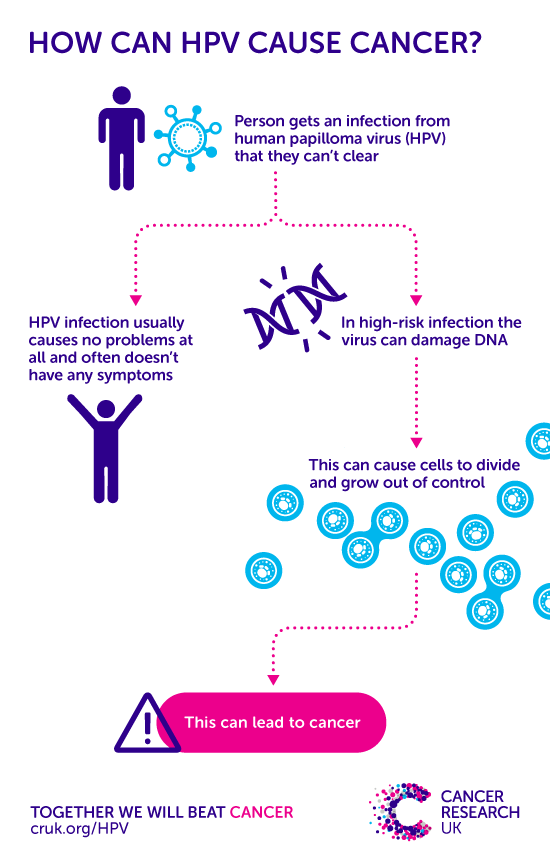 HOW CAN HPV CAUSE CANCER?

Person gets an infection from human papilloma virus (HPV) that they can't clear

HPV infection usually causes no problems at all and often doesn't have any symptoms

In high-risk infection the virus can damage DNA

This can cause cells to divide and grow out of control

This can lead to cancer

TOGETHER WE WILL BEAT CANCER
cruk.org/HPV

CANCER RESEARCH UK