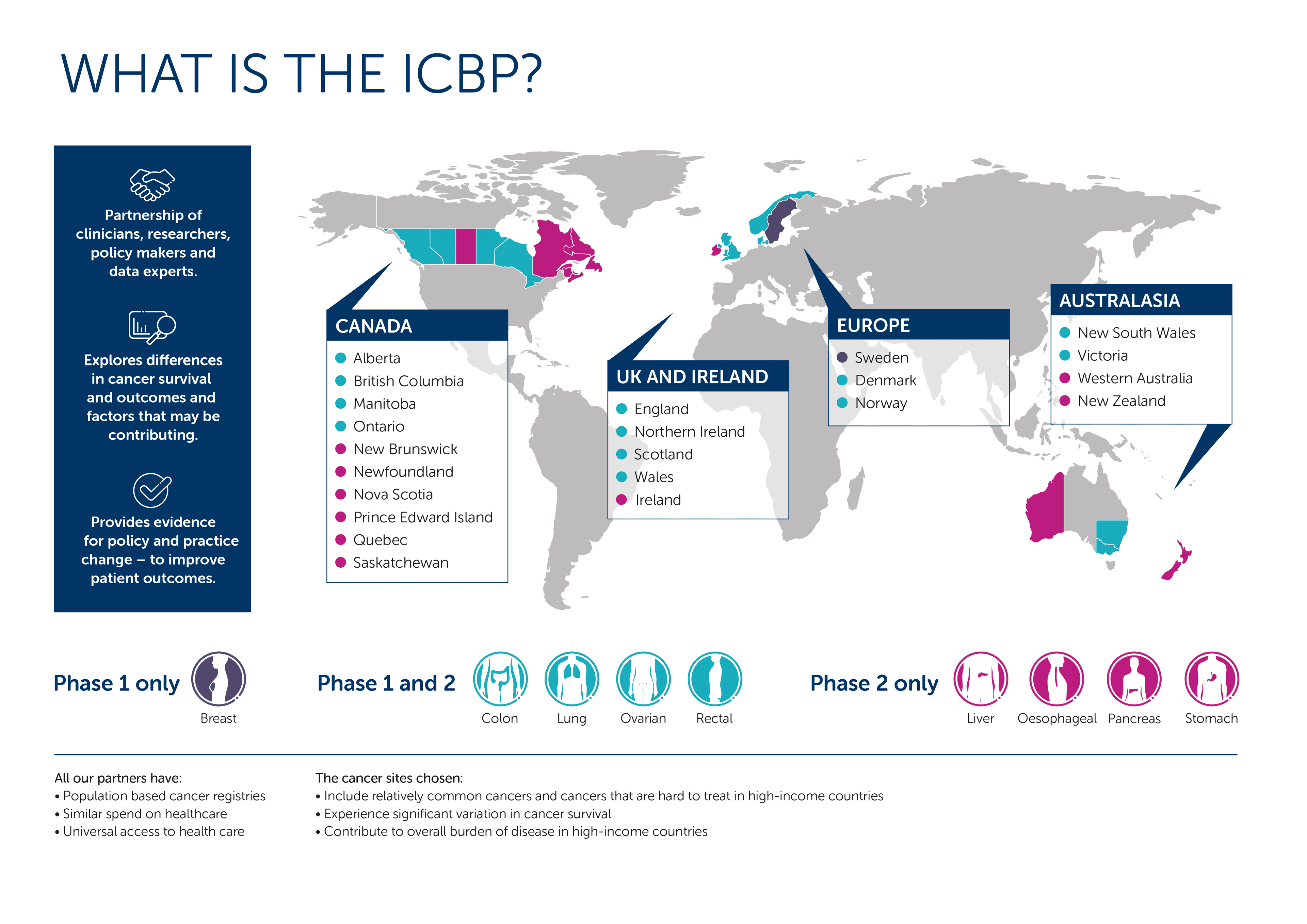 WHAT IS THE ICBP?

Partnership of clinicians, researchers, policy makers and data experts.

Explores differences in cancer survival and outcomes and factors that may be contributing.

Provides evidence for policy and practice change – to improve patient outcomes.

CANADA
Alberta
British Columbia
Manitoba
Ontario
New Brunswick
Newfoundland
Nova Scotia
Prince Edward Island
Quebec
Saskatchewan

UK AND IRELAND
England
Northern Ireland
Scotland
Wales
Ireland

EUROPE
Sweden
Denmark
Norway

AUSTRALASIA
New South Wales
Victoria
Western Australia
New Zealand

Phase 1 only
Breast

Phase 1 and 2
Colon
Lung
Ovarian
Rectal

Phase 2 only
Liver
Oesophageal
Pancreas
Stomach

All our partners have:
• Population based cancer registries
• Similar spend on healthcare
• Universal access to health care

The cancer sites chosen:
• Include relatively common cancers and cancers that are hard to treat in high-income countries
• Experience significant variation in cancer survival
• Contribute to overall burden of disease in high-income countries