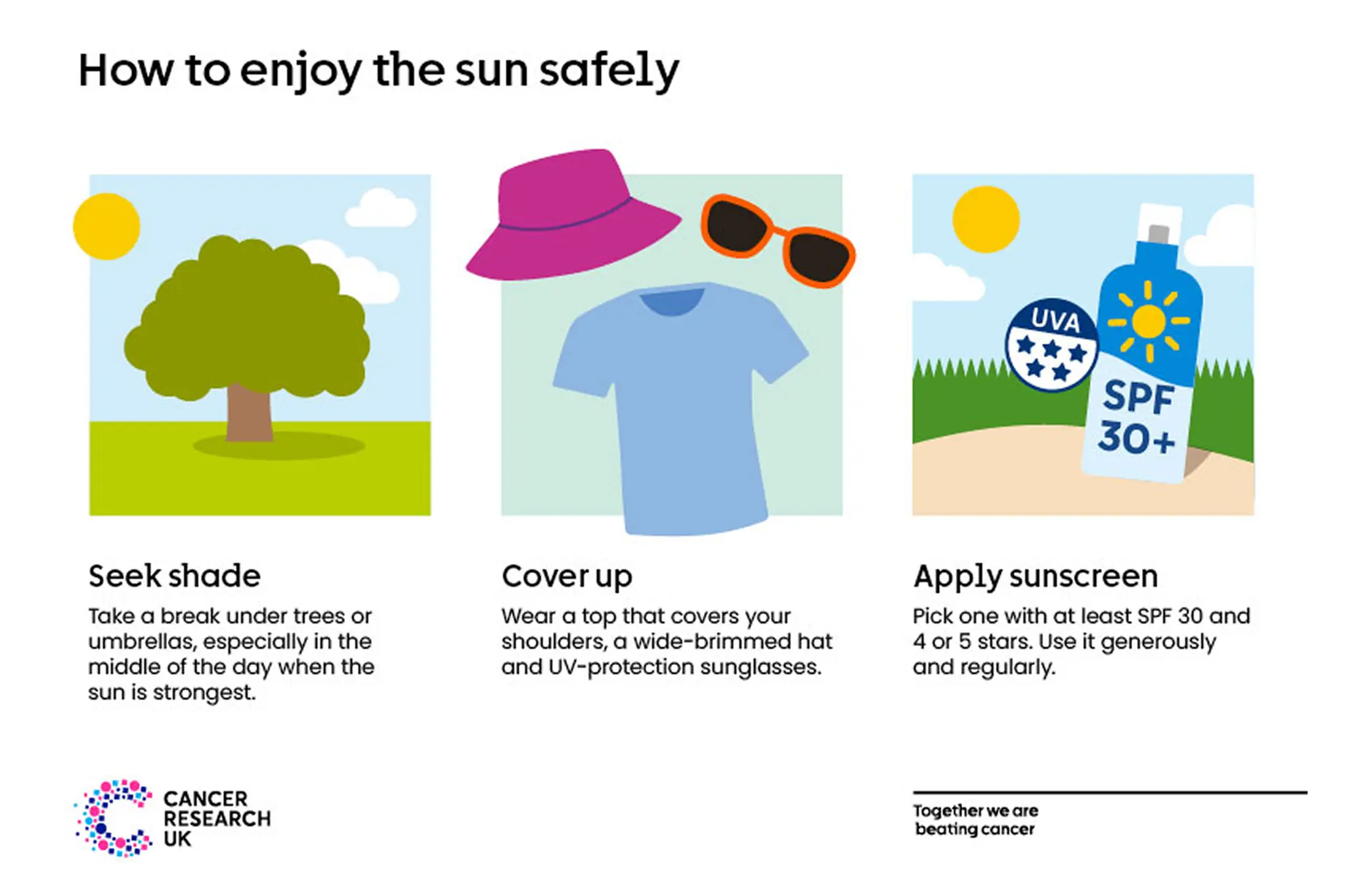 How to enjoy the sun safely

UVA

SPF 30+

Seek shade

Take a break under trees or umbrellas, especially in the middle of the day when the sun is strongest.

Cover up

Wear a top that covers your shoulders, a wide-brimmed hat and UV-protection sunglasses.

Apply sunscreen

Pick one with at least SPF 30 and 4 or 5 stars. Use it generously and regularly.

CANCER RESEARCH UK

Together we are beating cancer