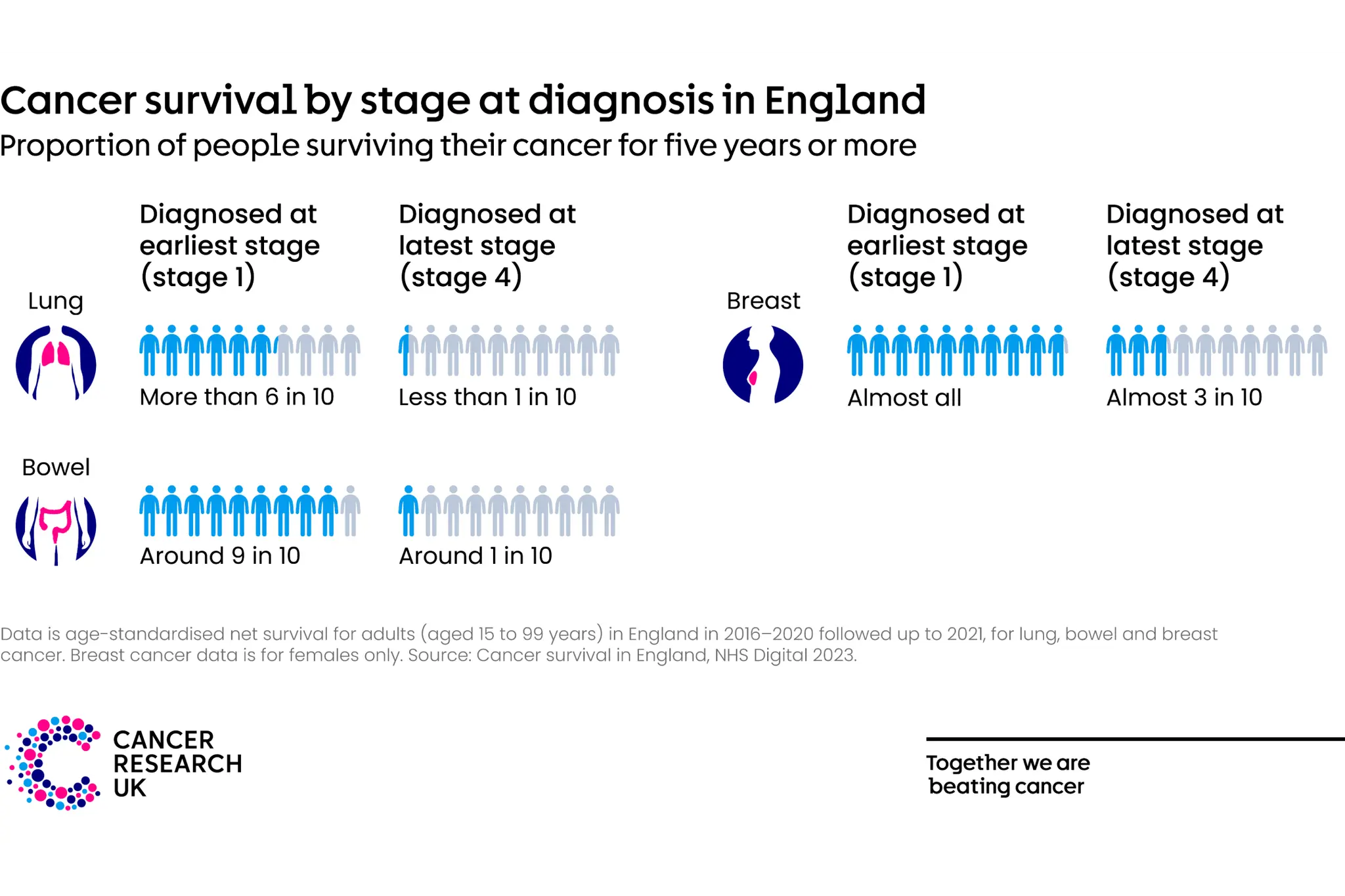 Cancer survival by stage at diagnosis in England
Proportion of people surviving their cancer for five years or more

Diagnosed at earliest stage (stage 1)

Diagnosed at latest stage (stage 4)

Lung

More than 6 in 10

Less than 1 in 10

Bowel

Around 9 in 10

Around 1 in 10

Diagnosed at earliest stage (stage 1)

Diagnosed at latest stage (stage 4)

Breast

Almost all

Almost 3 in 10

Data is age-standardised net survival for adults (aged 15 to 99 years) in England in 2016–2020 followed up to 2021, for lung, bowel and breast cancer. Breast cancer data is for females only. Source: Cancer survival in England, NHS Digital 2023.

CANCER RESEARCH UK

Together we are beating cancer