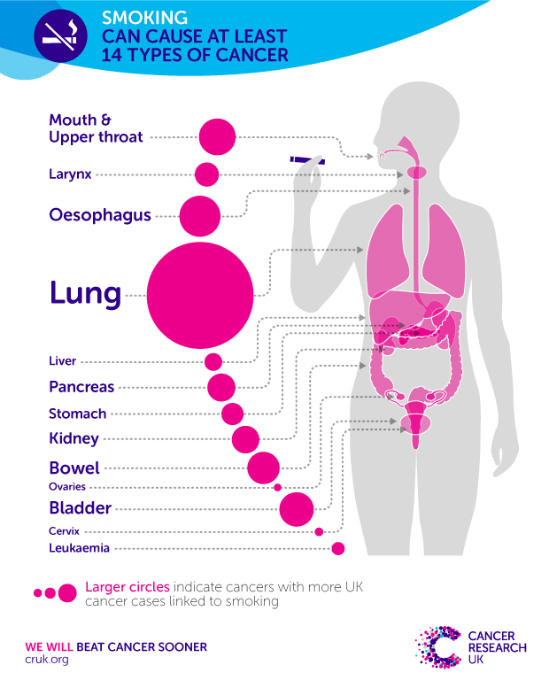 SMOKING
CAN CAUSE AT LEAST
14 TYPES OF CANCER

Mouth &
Upper throat

Larynx

Oesophagus

Lung

Liver

Pancreas

Stomach

Kidney

Bowel

Ovaries

Bladder

Cervix

Leukaemia

Larger circles indicate cancers with more UK cancer cases linked to smoking

WE WILL BEAT CANCER SOONER
cruk.org

CANCER
RESEARCH
UK