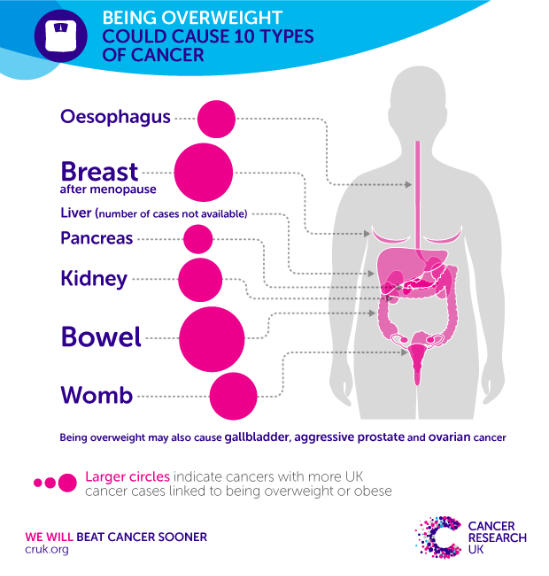 BEING OVERWEIGHT COULD CAUSE 10 TYPES OF CANCER

Oesophagus

Breast
after menopause

Liver (number of cases not available)

Pancreas

Kidney

Bowel

Womb

Being overweight may also cause gallbladder, aggressive prostate and ovarian cancer

Larger circles indicate cancers with more UK cancer cases linked to being overweight or obese

WE WILL BEAT CANCER SOONER
cruk.org

CANCER RESEARCH UK