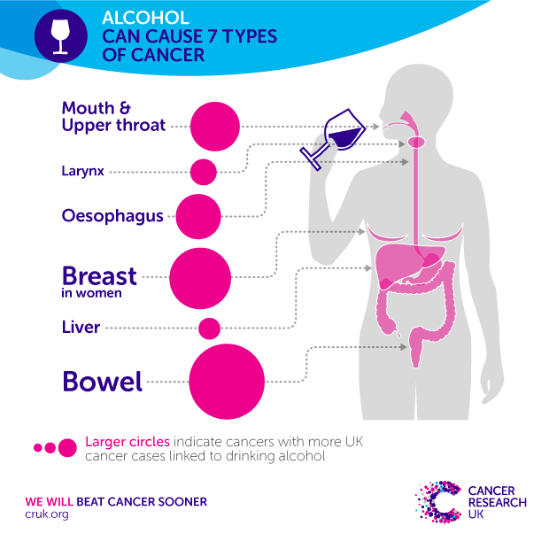 ALCOHOL
CAN CAUSE 7 TYPES OF CANCER

Mouth & Upper throat

Larynx

Oesophagus

Breast
in women

Liver

Bowel

Larger circles indicate cancers with more UK cancer cases linked to drinking alcohol

WE WILL BEAT CANCER SOONER
cruk.org

CANCER RESEARCH UK