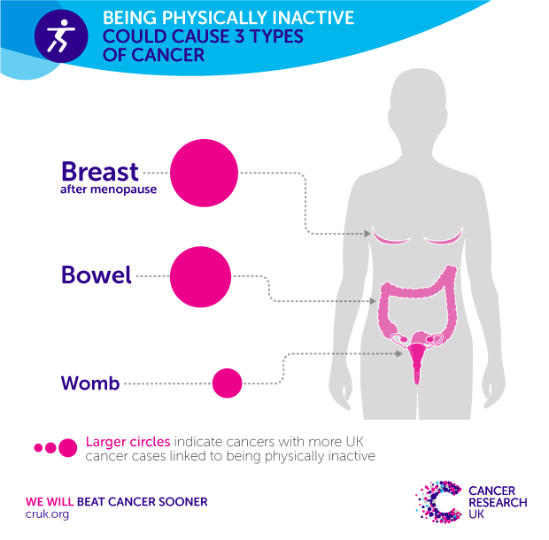 BEING PHYSICALLY INACTIVE COULD CAUSE 3 TYPES OF CANCER

Breast
after menopause

Bowel

Womb

Larger circles indicate cancers with more UK cancer cases linked to being physically inactive

WE WILL BEAT CANCER SOONER
cruk.org

CANCER RESEARCH UK