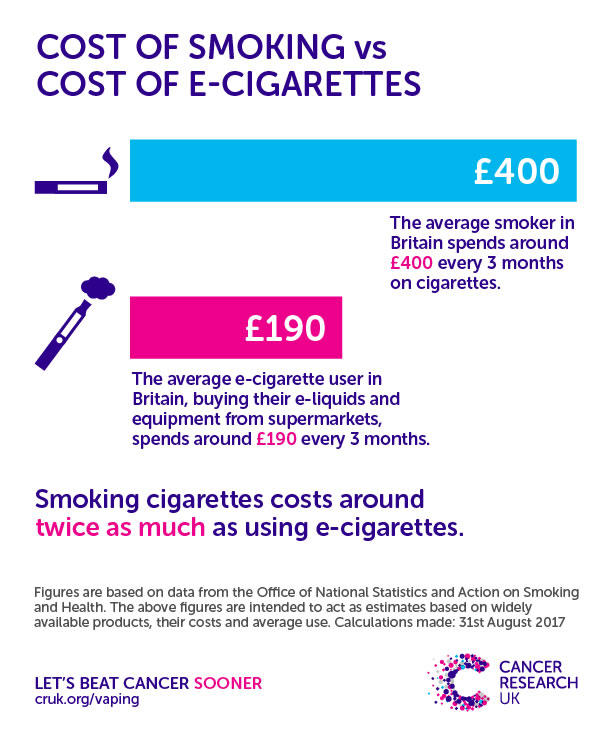 COST OF SMOKING vs
COST OF E-CIGARETTES

£400

The average smoker in Britain spends around £400 every 3 months on cigarettes.

£190

The average e-cigarette user in Britain, buying their e-liquids and equipment from supermarkets, spends around £190 every 3 months.

Smoking cigarettes costs around twice as much as using e-cigarettes.

Figures are based on data from the Office of National Statistics and Action on Smoking and Health. The above figures are intended to act as estimates based on widely available products, their costs and average use. Calculations made: 31st August 2017

LET'S BEAT CANCER SOONER
cruk.org/vaping

CANCER RESEARCH UK