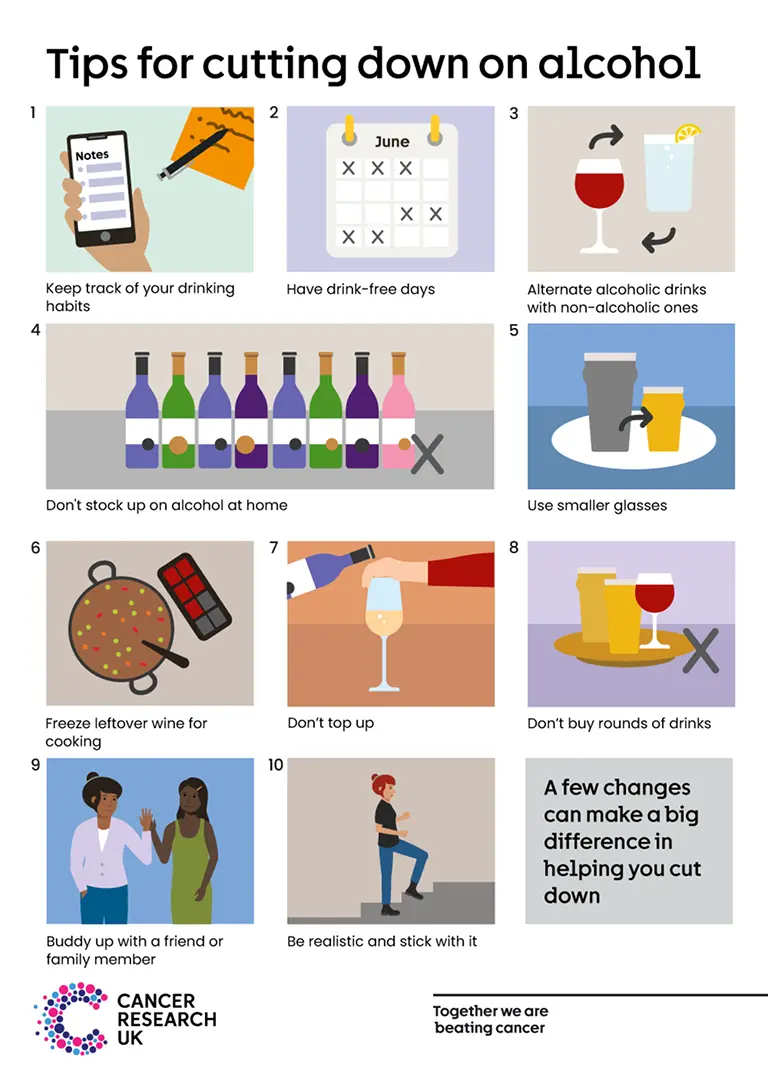 Tips for cutting down on alcohol

1

Notes

Keep track of your drinking habits

2

June

Have drink-free days

3

Alternate alcoholic drinks with non-alcoholic ones

4

Don't stock up on alcohol at home

5

Use smaller glasses

6

Freeze leftover wine for cooking

7

Don't top up

8

Don't buy rounds of drinks

9

Buddy up with a friend or family member

10

Be realistic and stick with it

A few changes can make a big difference in helping you cut down

CANCER RESEARCH UK

Together we are beating cancer